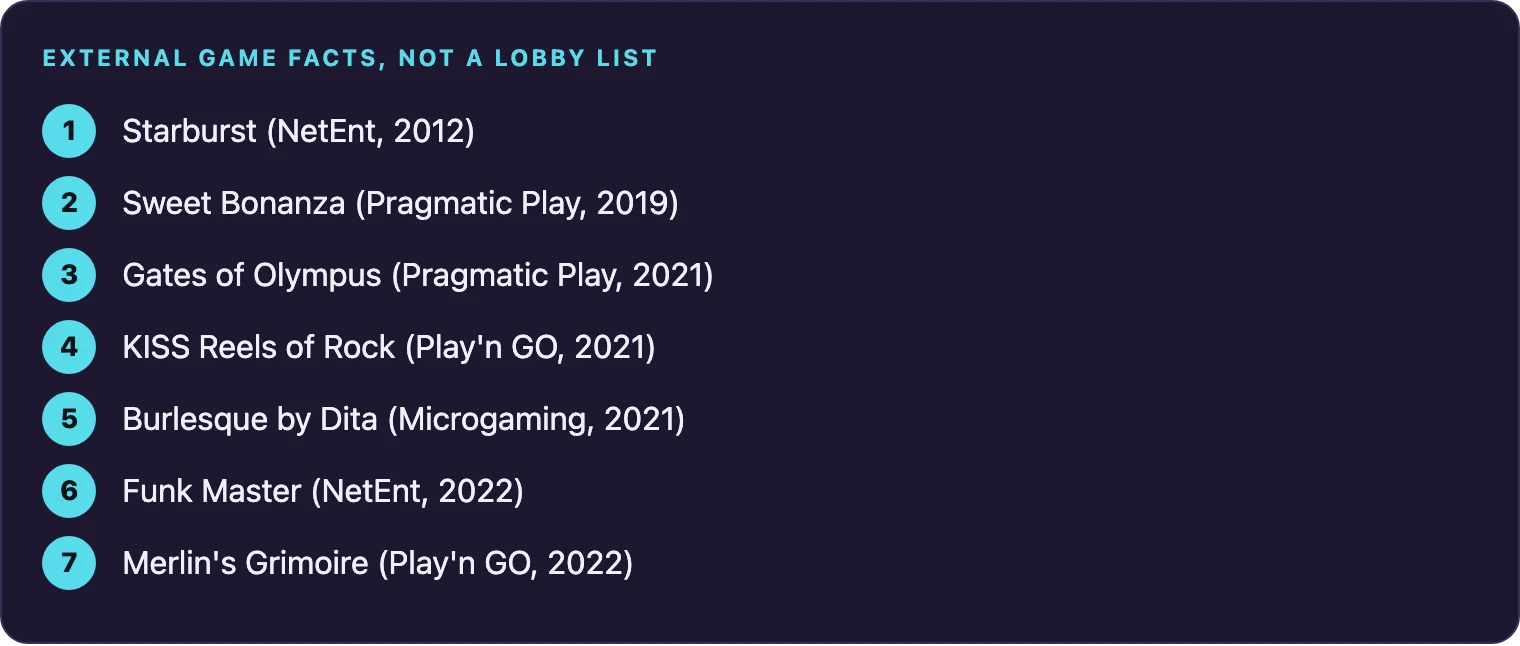 EXTERNAL GAME FACTS, NOT A LOBBY LIST

1 Starburst (NetEnt, 2012)

2 Sweet Bonanza (Pragmatic Play, 2019)

3 Gates of Olympus (Pragmatic Play, 2021)

4 KISS Reels of Rock (Play'n GO, 2021)

5 Burlesque by Dita (Microgaming, 2021)

6 Funk Master (NetEnt, 2022)

7 Merlin's Grimoire (Play'n GO, 2022)